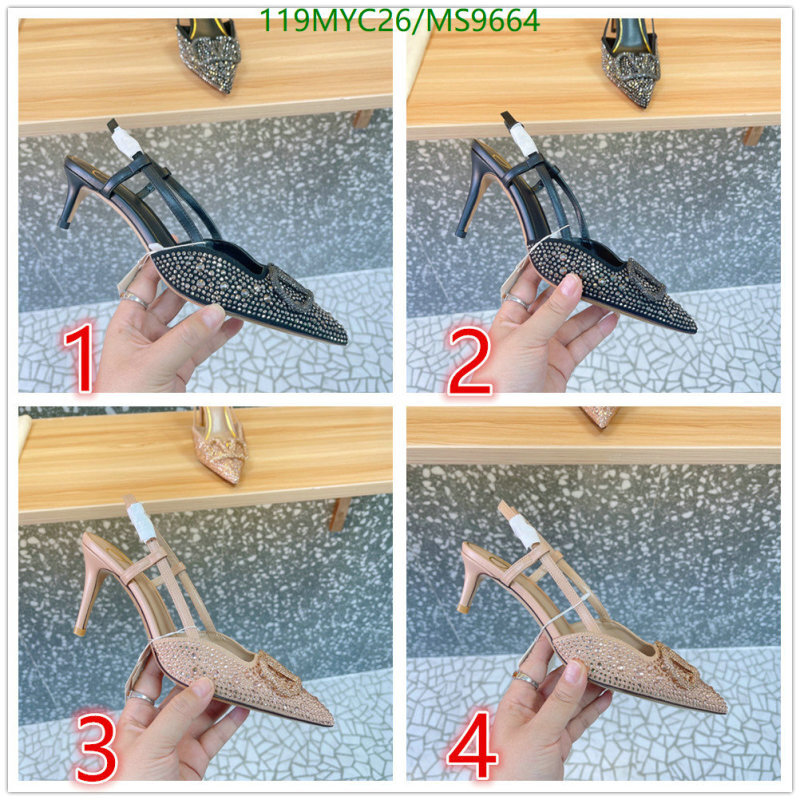 119MYC26/MS9664

1

2

3

4