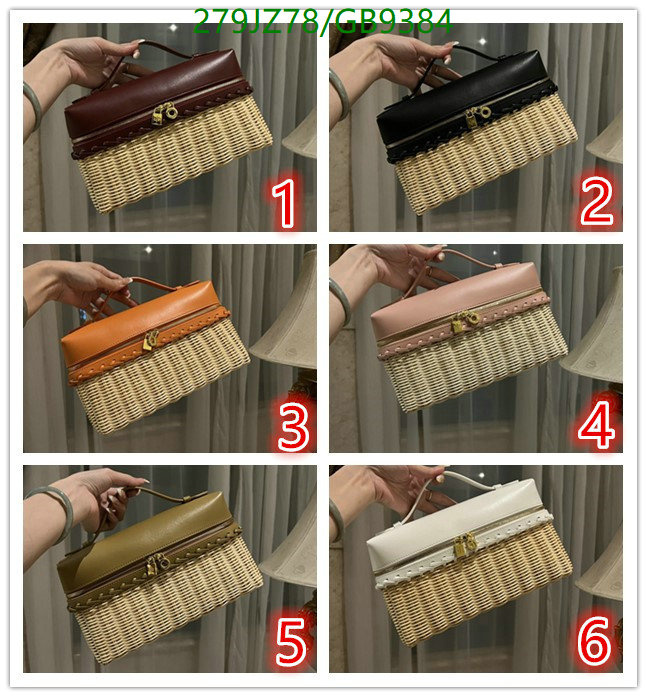 279JZ78/GB9384

1

2

3

4

5

6