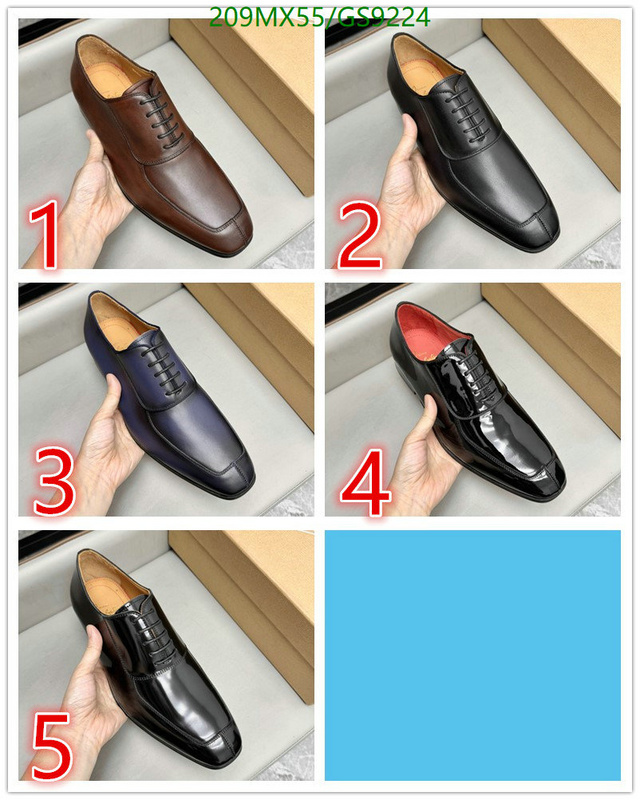 209MX55/GS9224

1

2

3

4

5