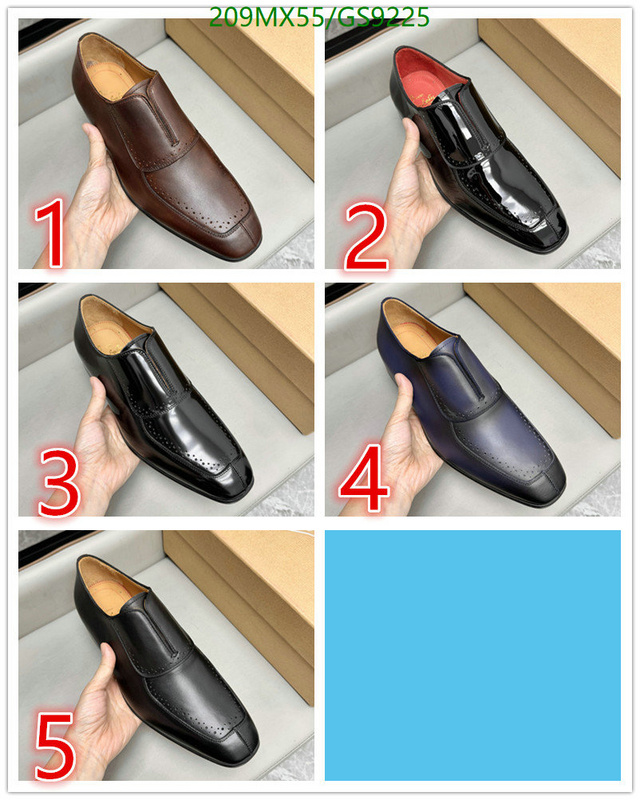 209MX55/GS9225

1

2

3

4

5