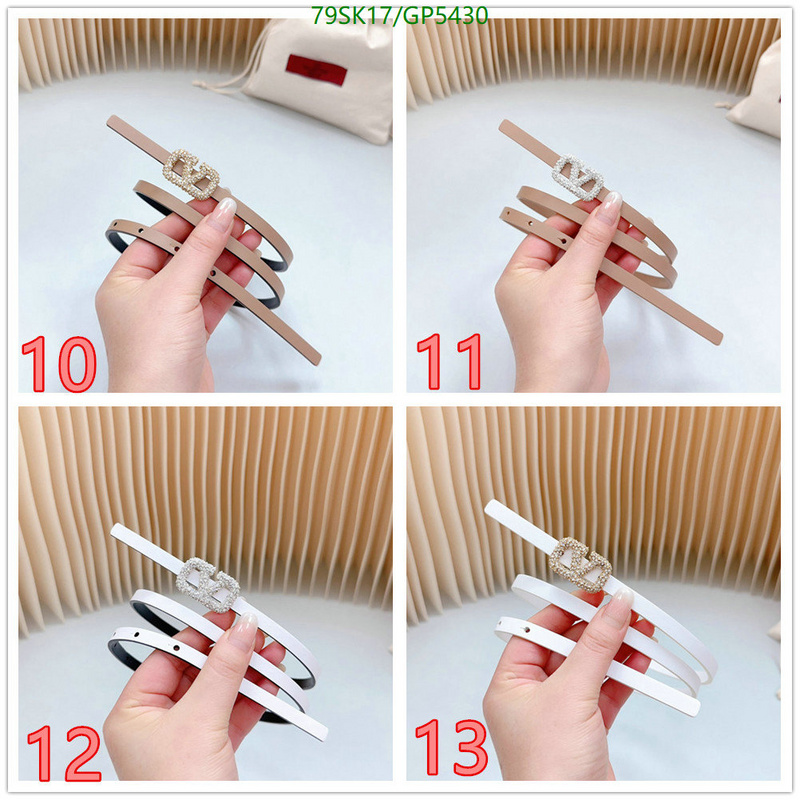 79SK17/GP5430

10

11

12

13