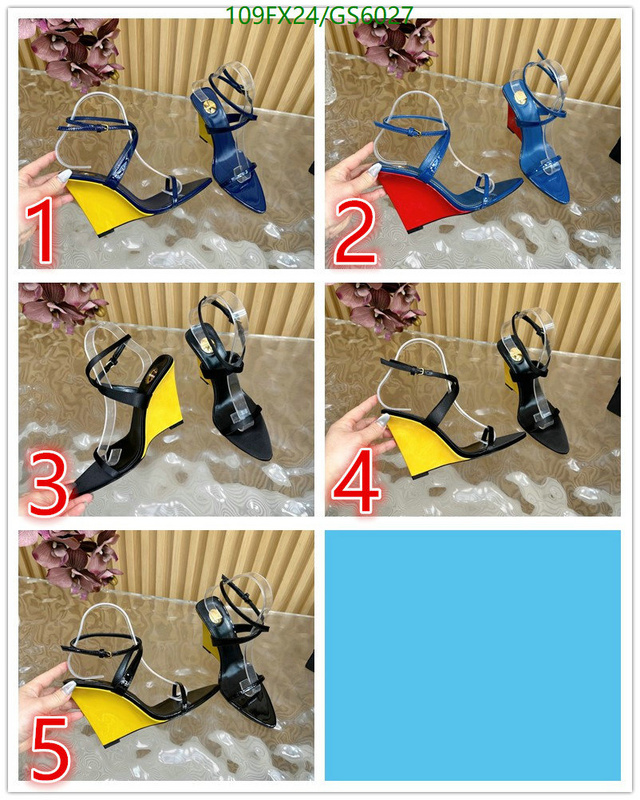 109FX24/GS6027

1

2

3

4

5