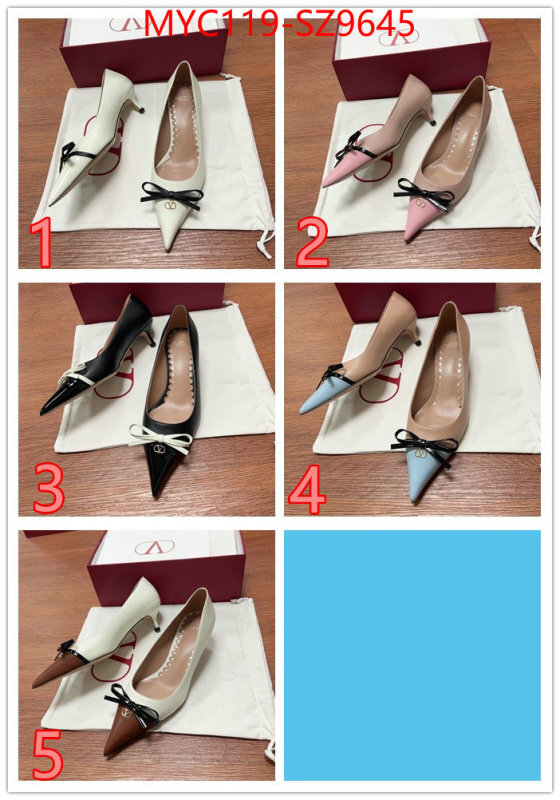 MYC119-SZ9645

1

2

3

4

5