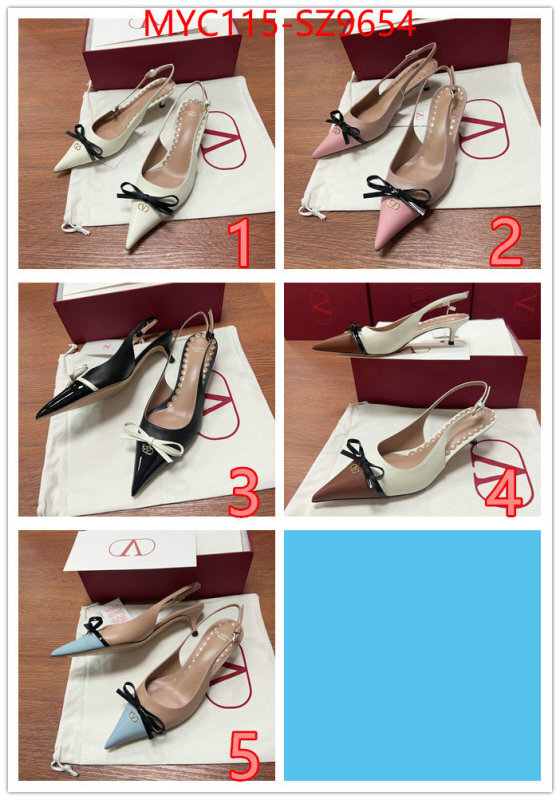 MYC115-SZ9654

1

2

3

4

5