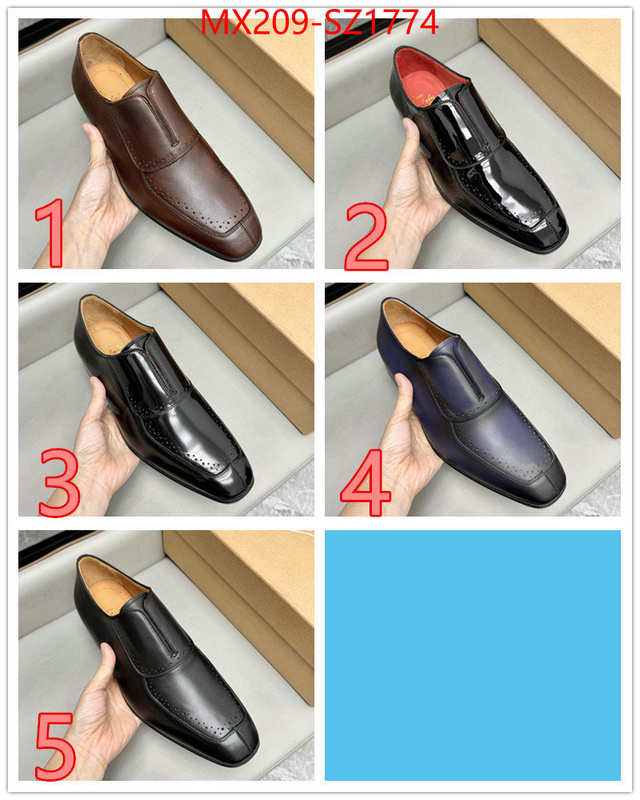 MX209-SZ1774

1

2

3

4

5