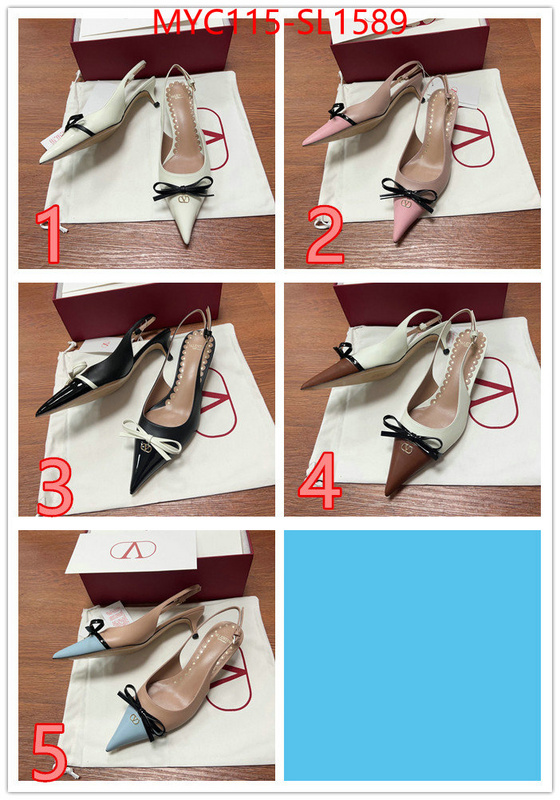 MYC115-SL1589

1

2

3

4

5