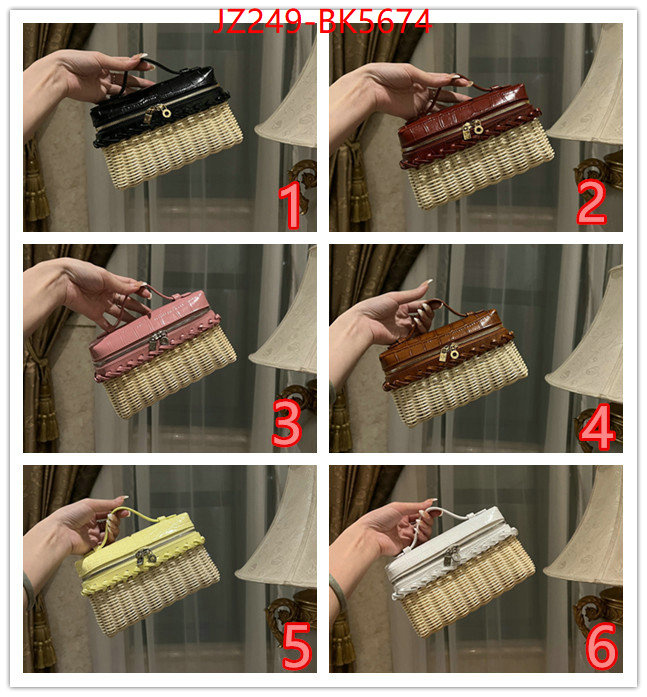 JZ249-BK5674

1

2

3

4

5

6