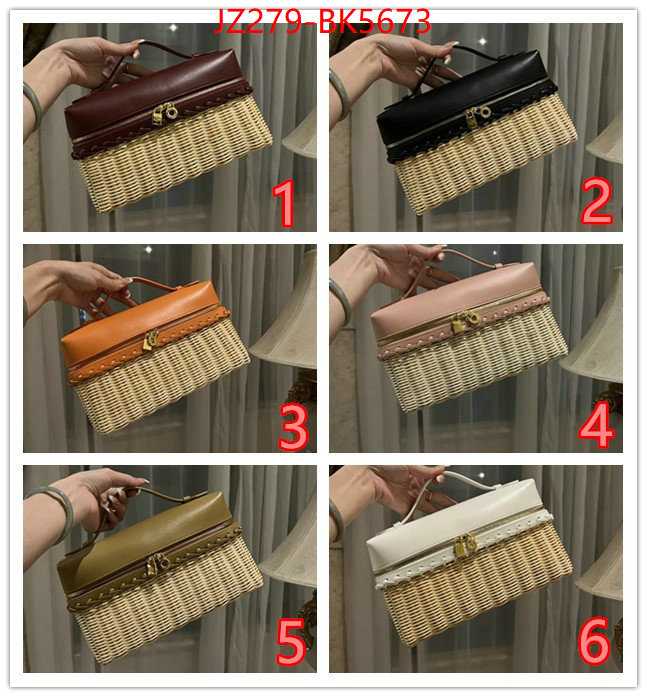 JZ279-BK5673

1

2

3

4

5

6