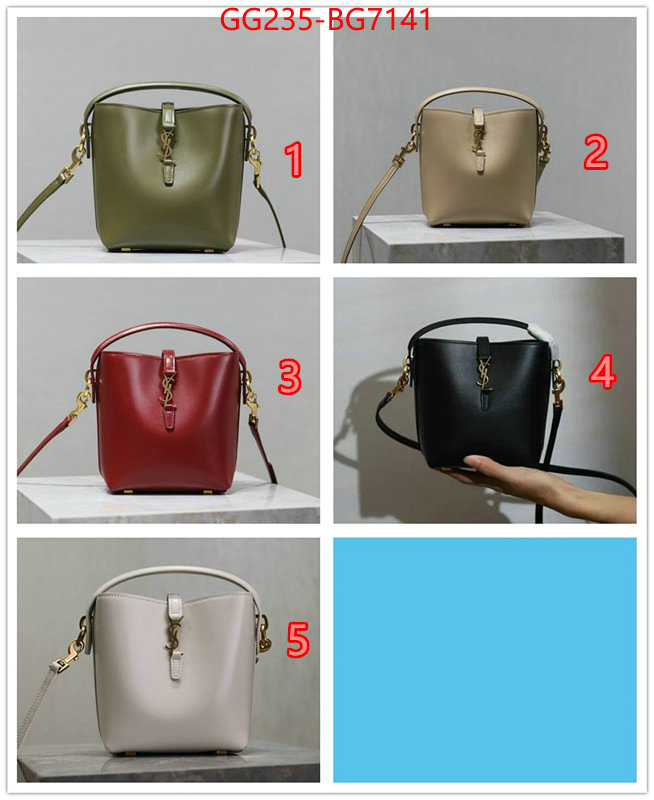 GG235-BG7141

1

2

3

4

5