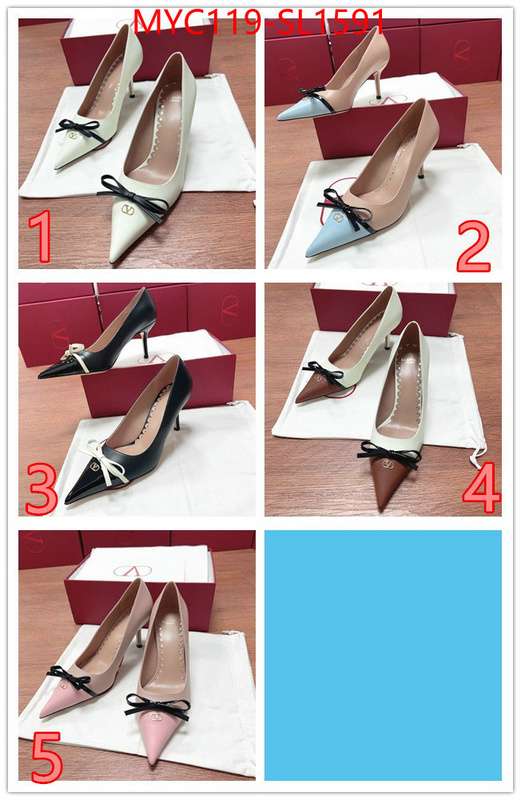 MYC119-SL1591

1

2

3

4

5