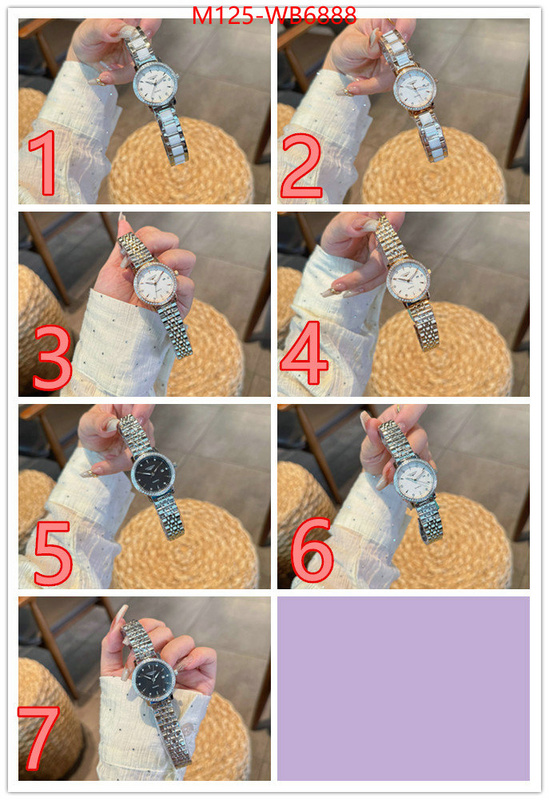 M125-WB6888

1

2

3

4

5

6

7