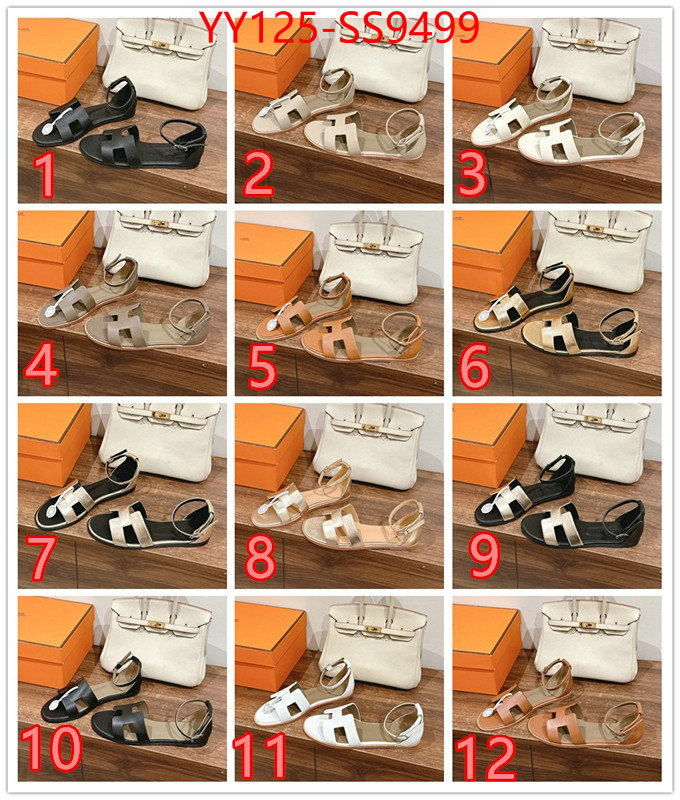 YY125-SS9499

1

2

3

4

5

6

7

8

9

10

11

12