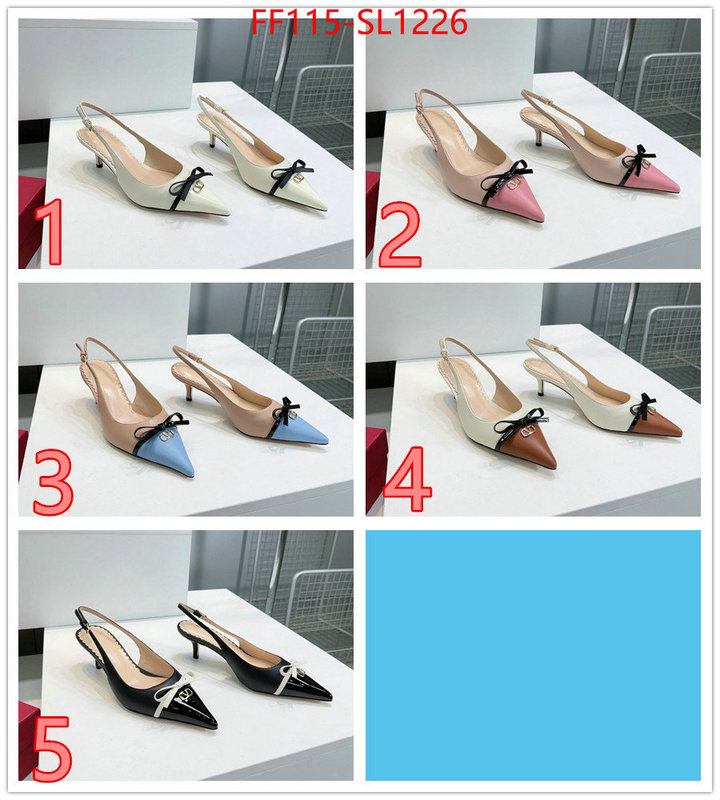 FF115-SL1226

1

2

3

4

5