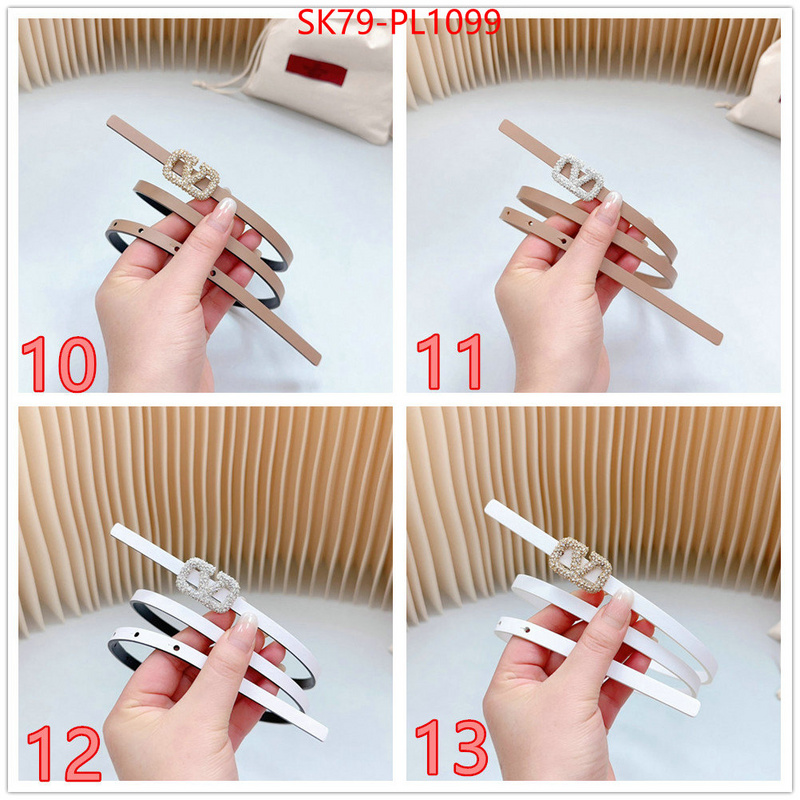 SK79-PL1099

10

11

12

13