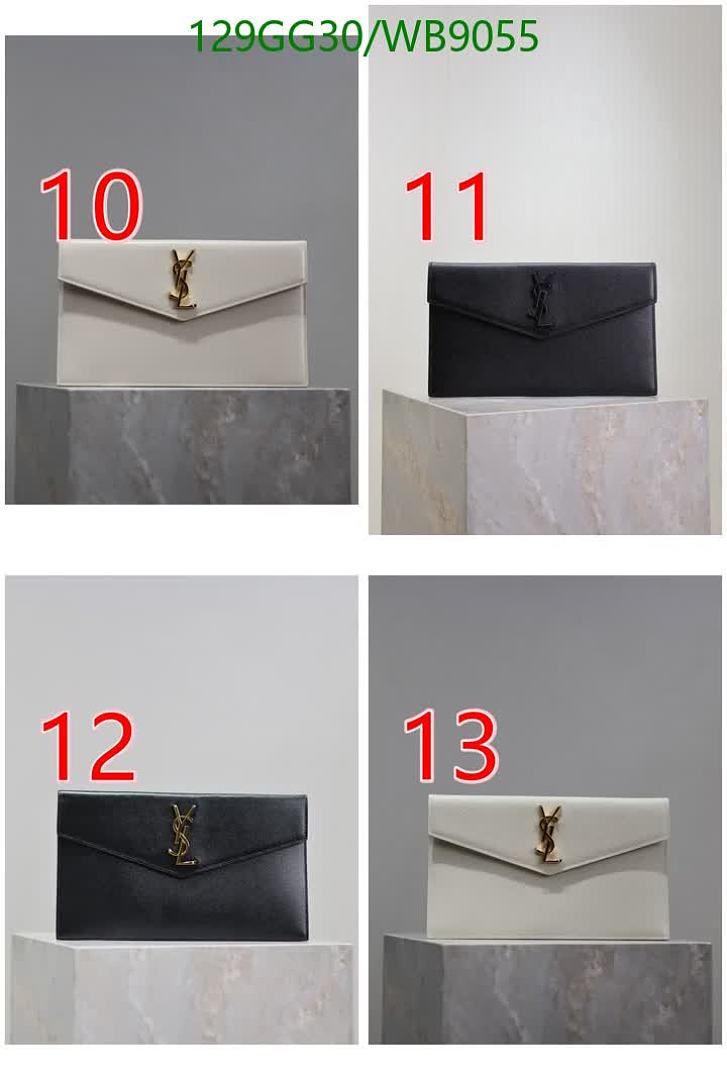 129GG30/WB9055

10

YSL

11

YSL

12

YSL

13

YSL