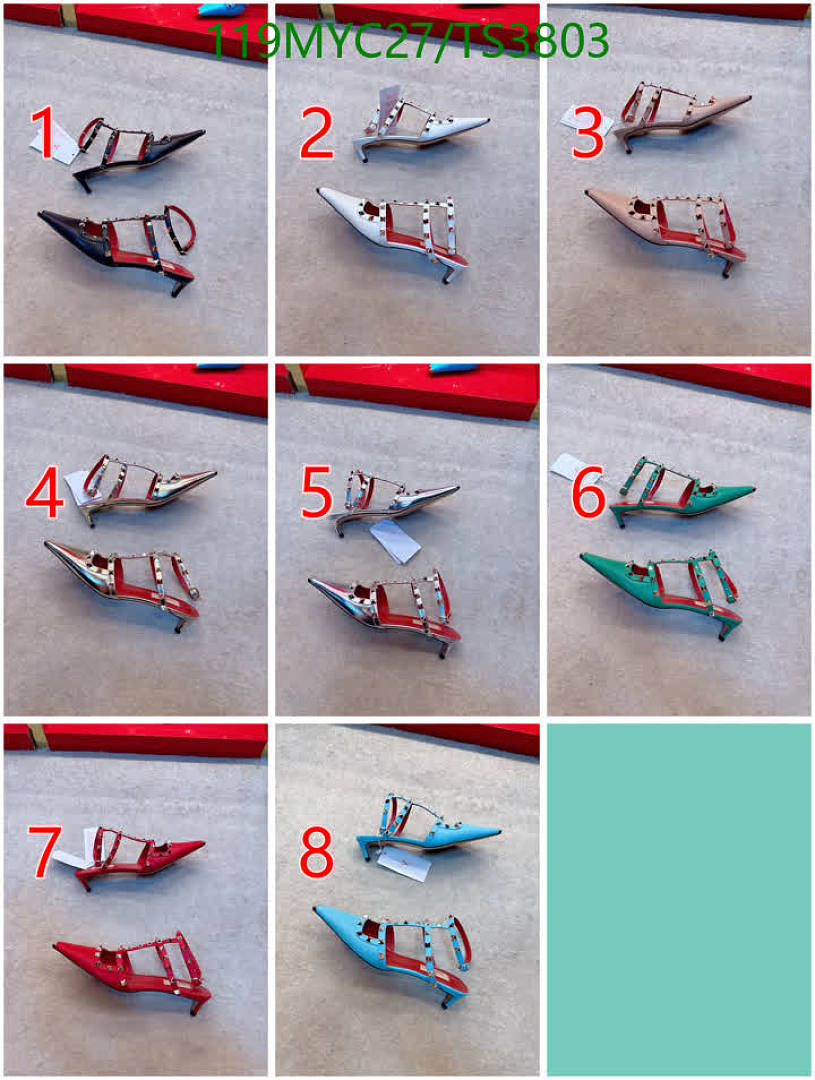 119MYC27/TS3803

1

2

3

4

5

6

7

8