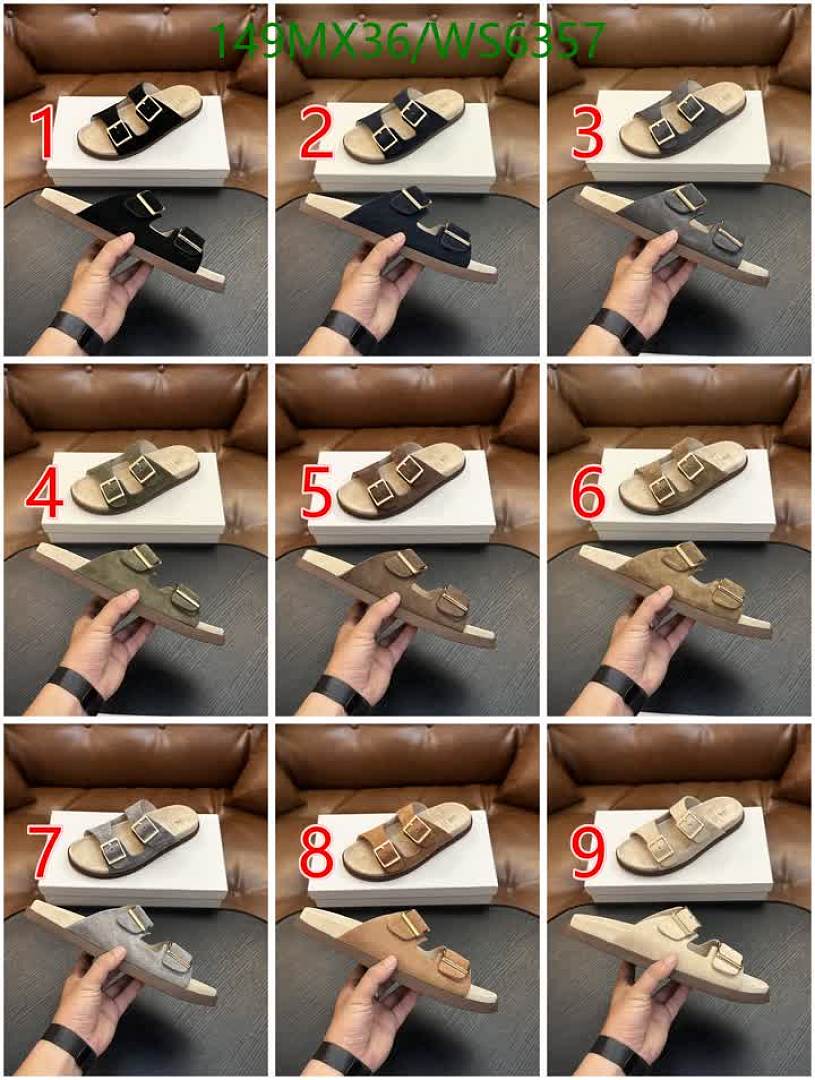 149MX36/WS6357

1

2

3

4

5

6

7

8

9