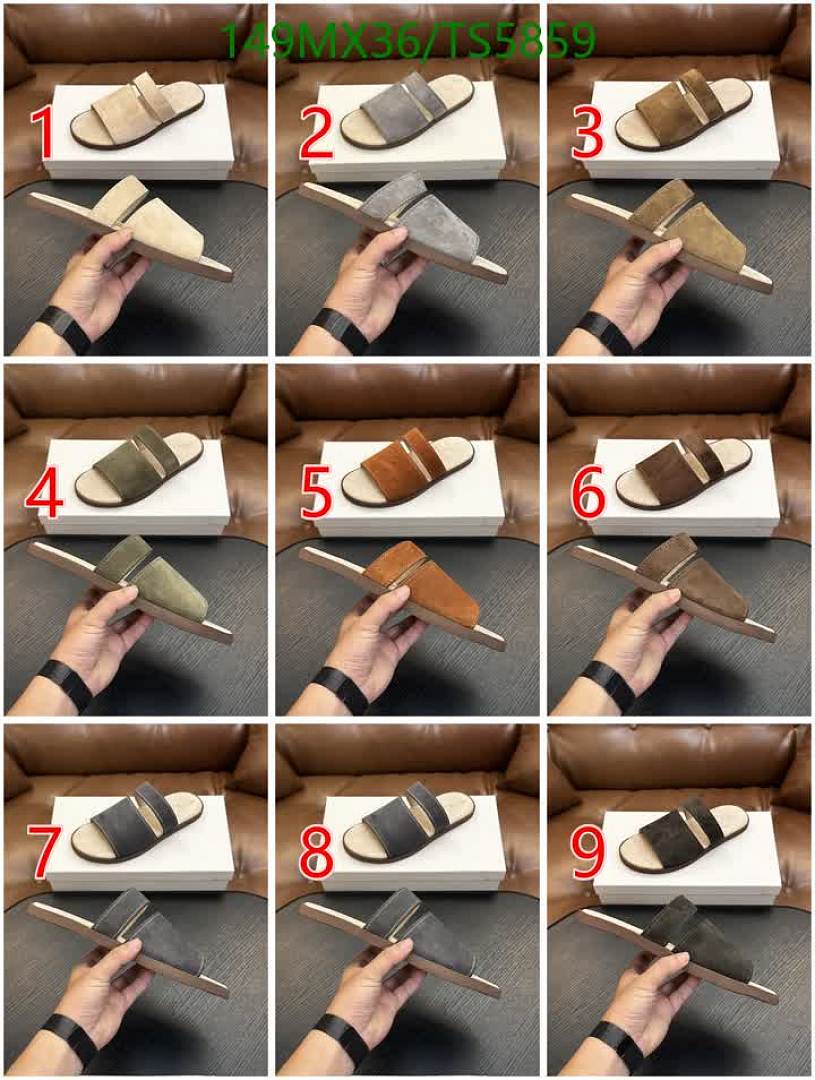 149MX36/TS5859

1

2

3

4

5

6

7

8

9