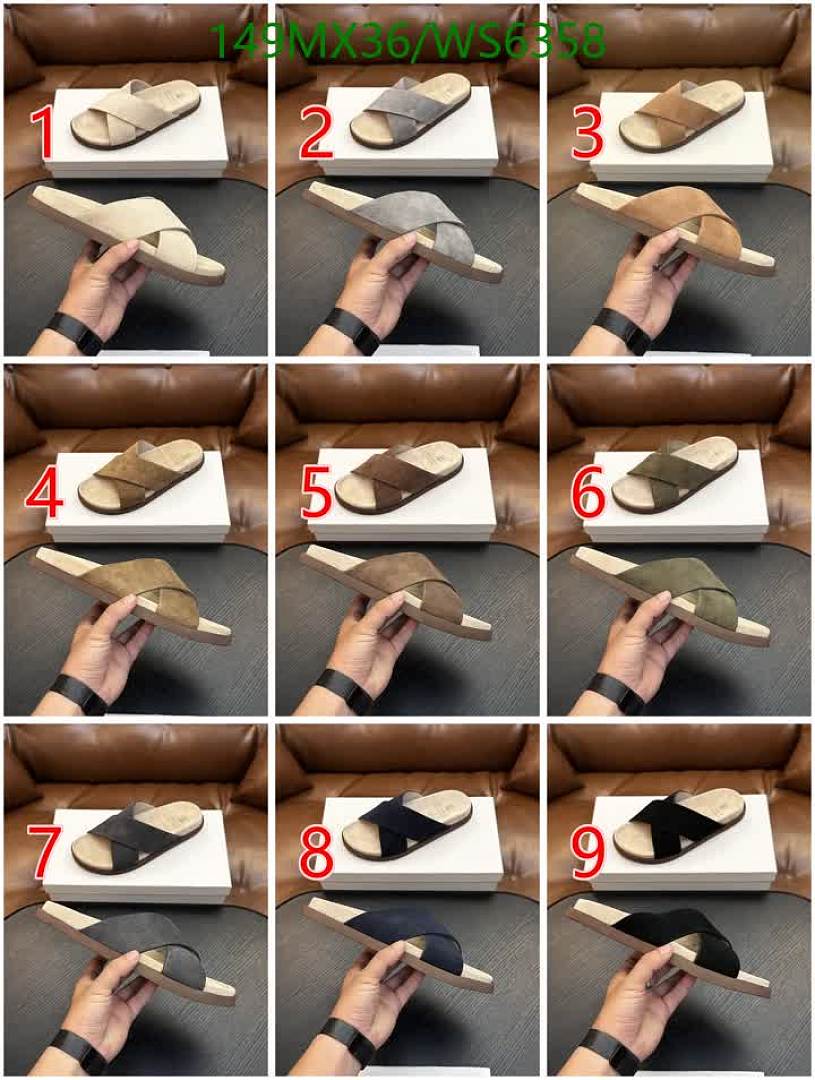 149MX36/WS6358

1

2

3

4

5

6

7

8

9