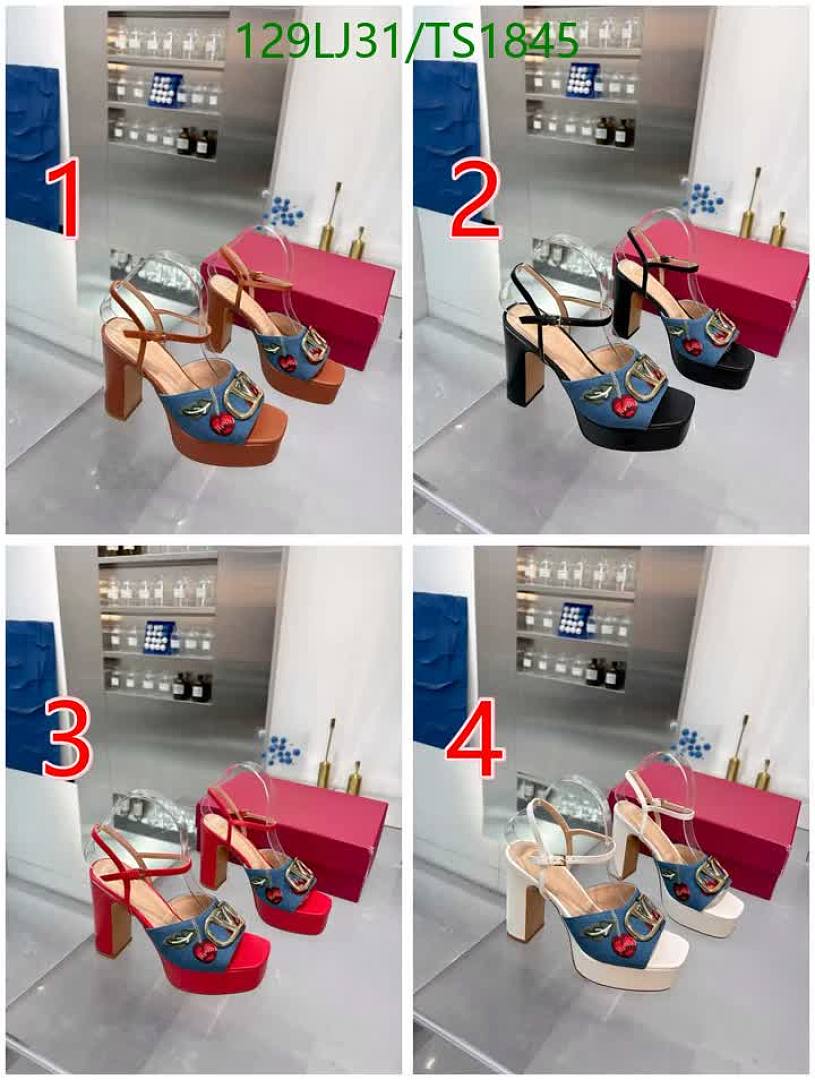 129LJ31/TS1845

1

2

3

4