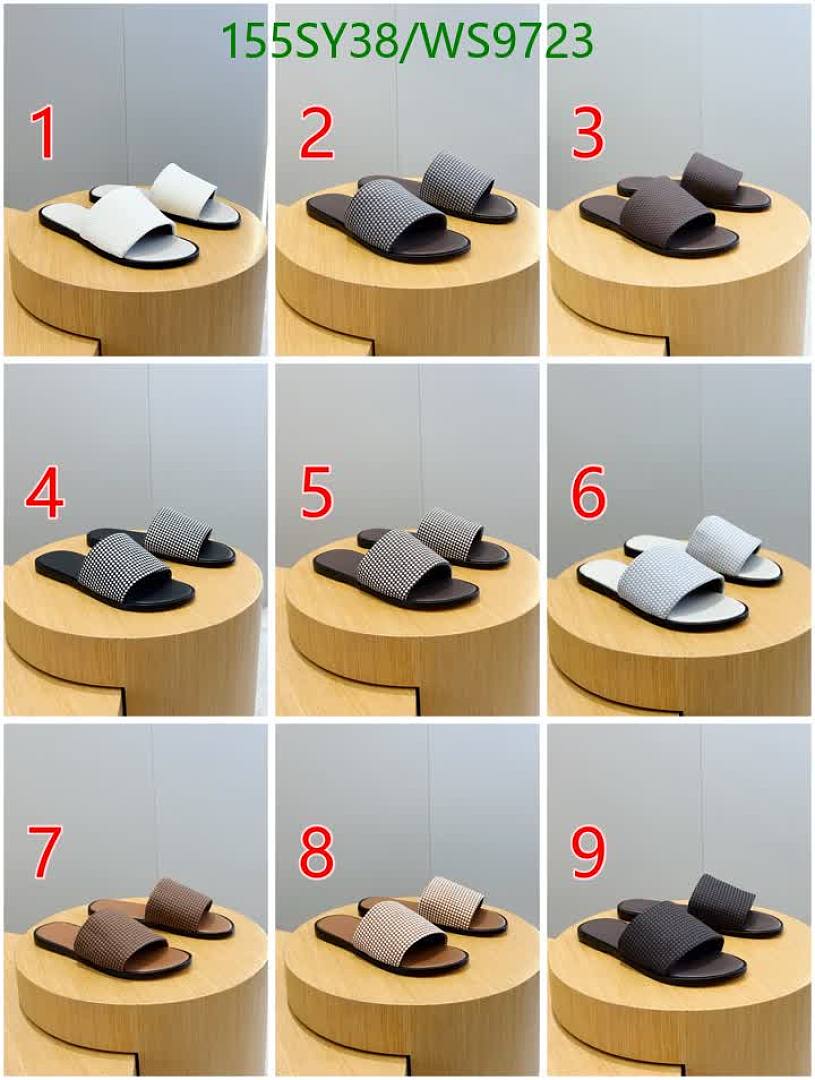 155SY38/WS9723

1

2

3

4

5

6

7

8

9