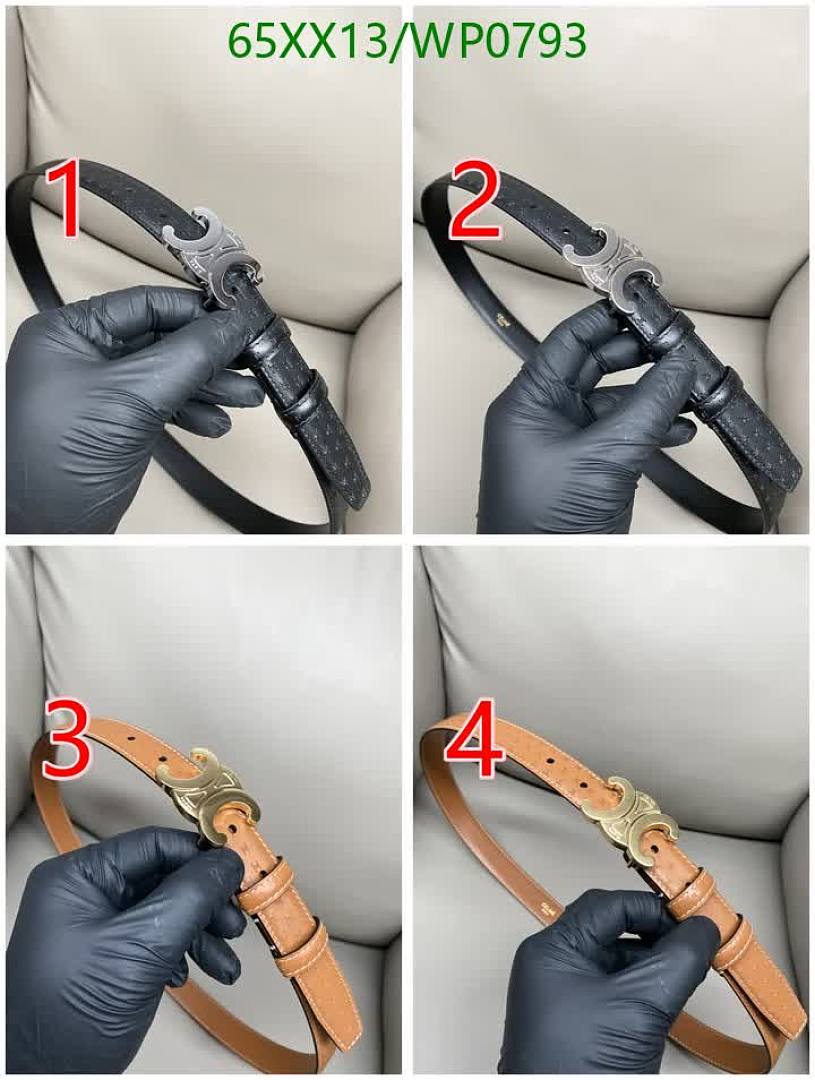 65XX13/WP0793

1

2

3

4