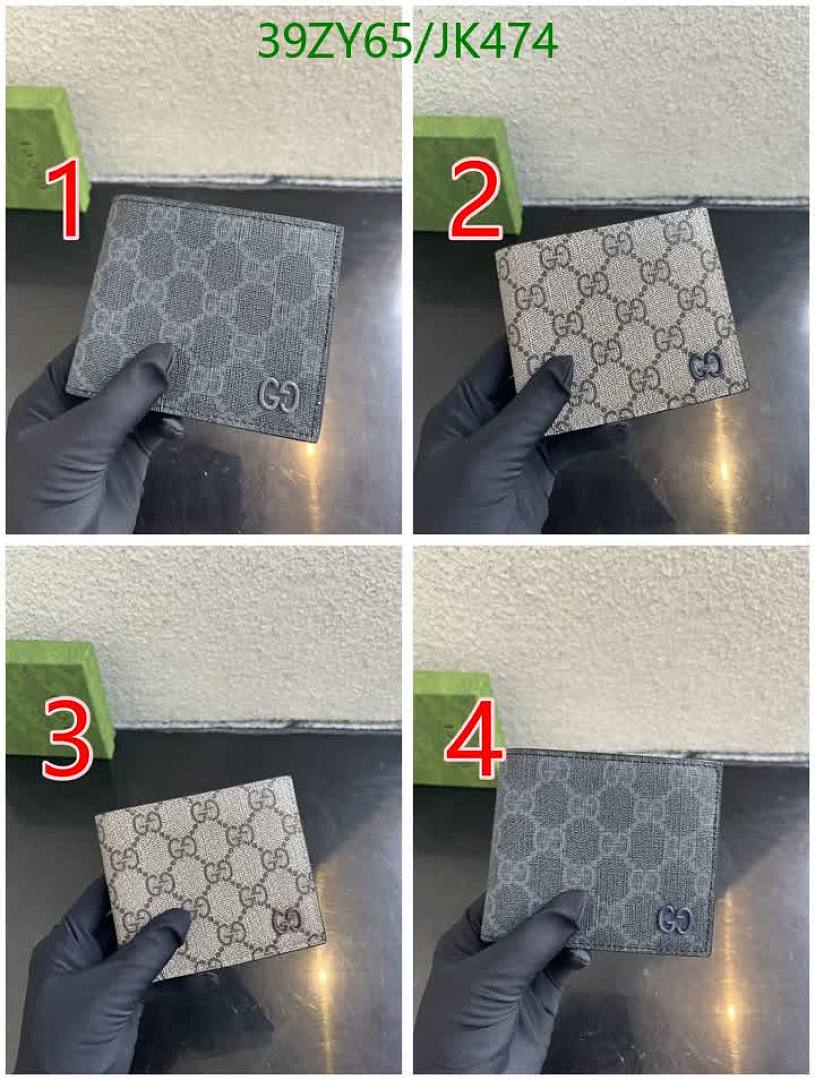 39ZY65/JK474

1

2

3

4