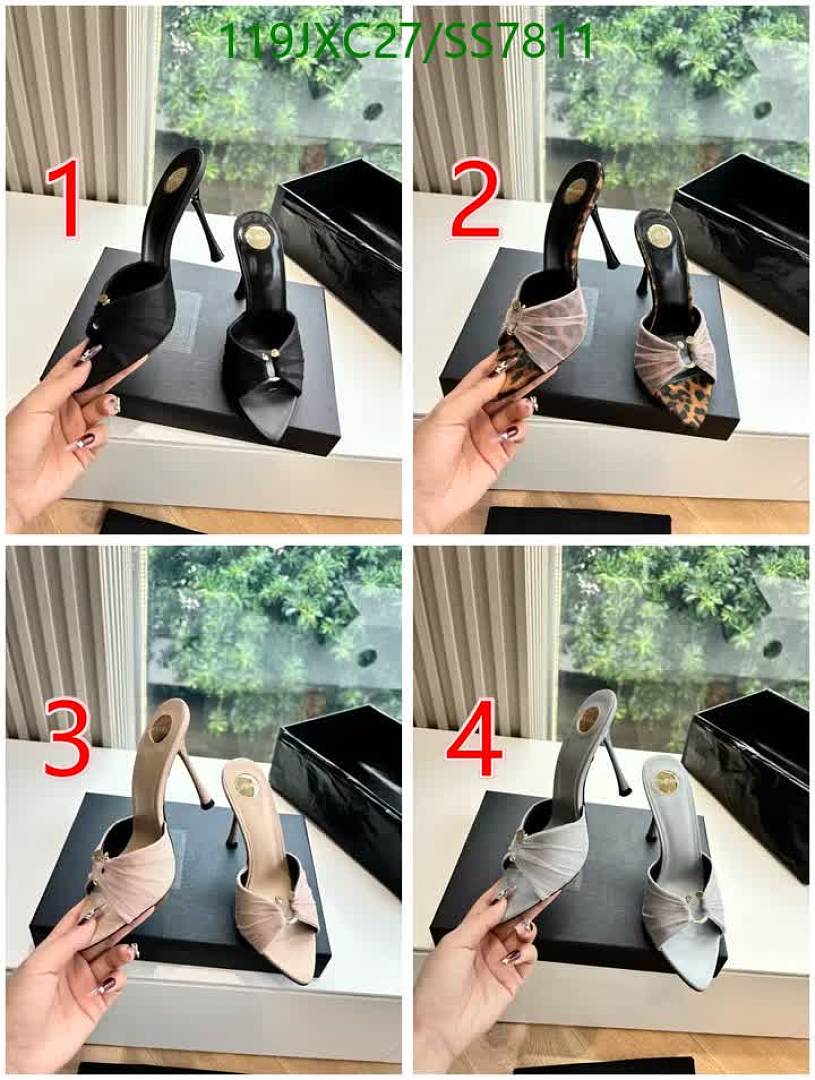 119JXC27/SS7811

1

2

3

4