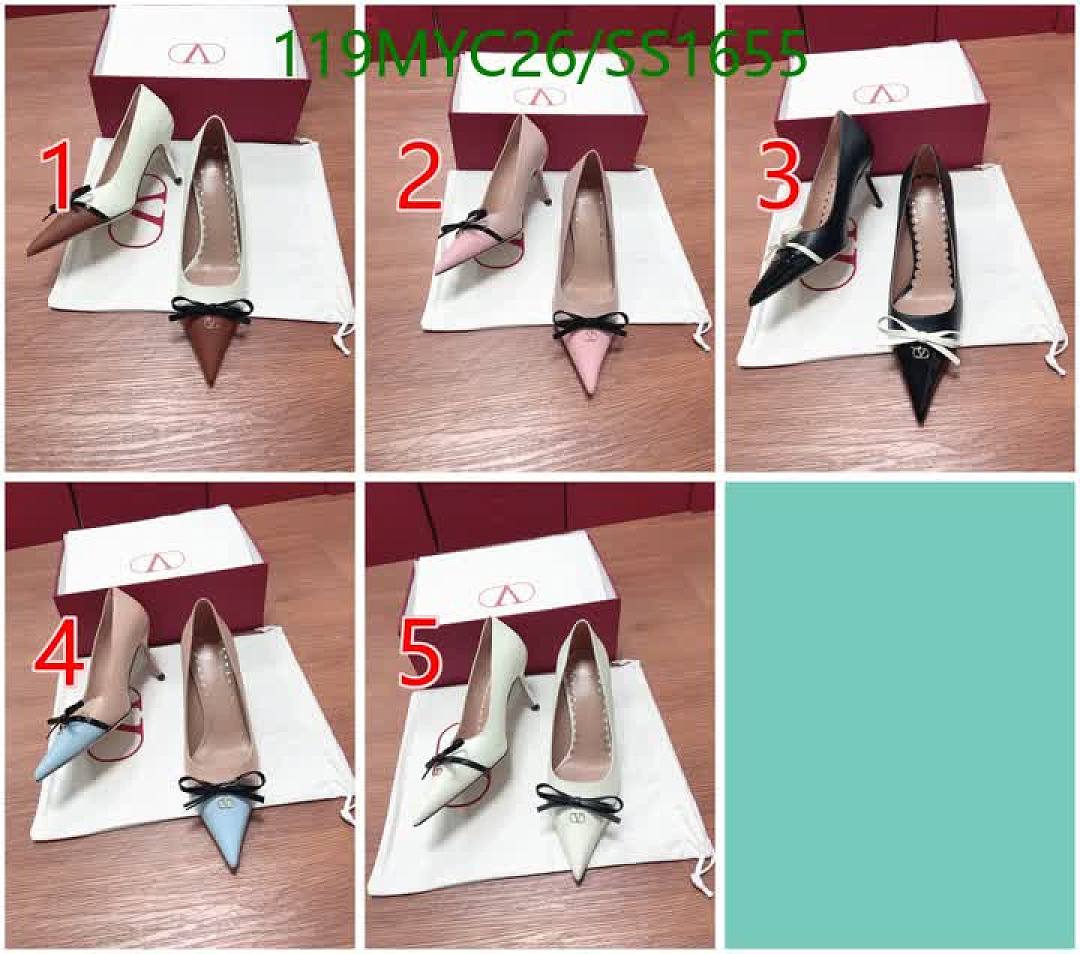 119MYC26/SS1655

1

2

3

4

5