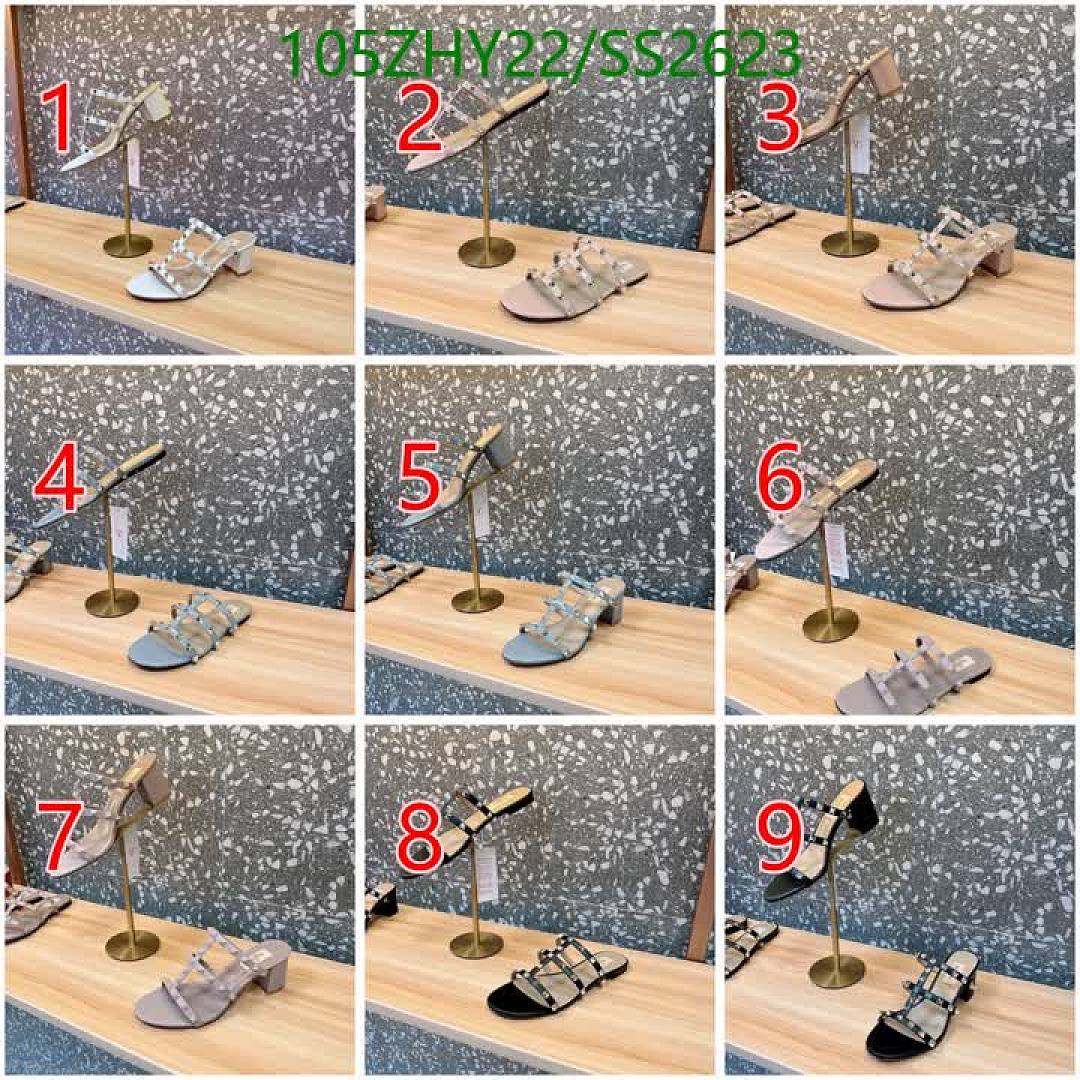 105ZHY22/SS2623

1

2

3

4

5

6

7

8

9