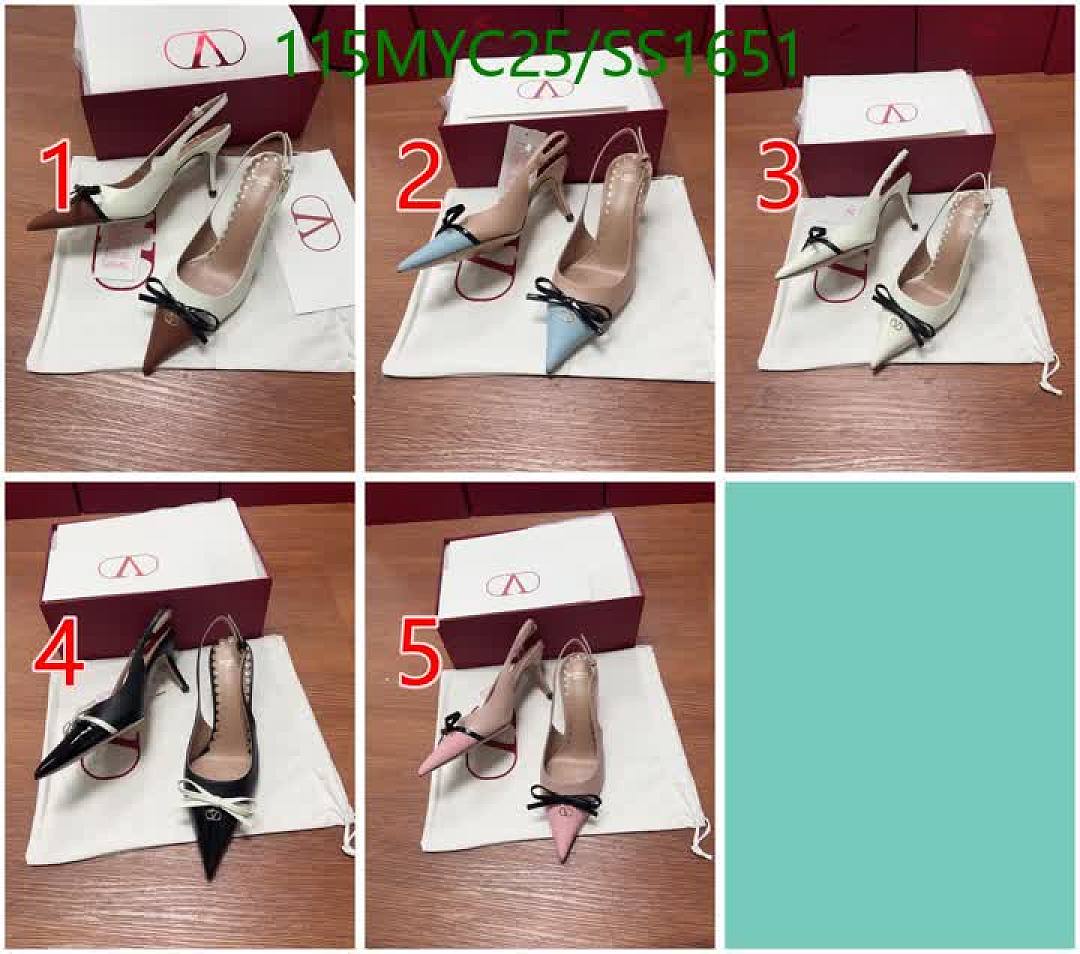 115MYC25/SS1651

1

2

3

4

5