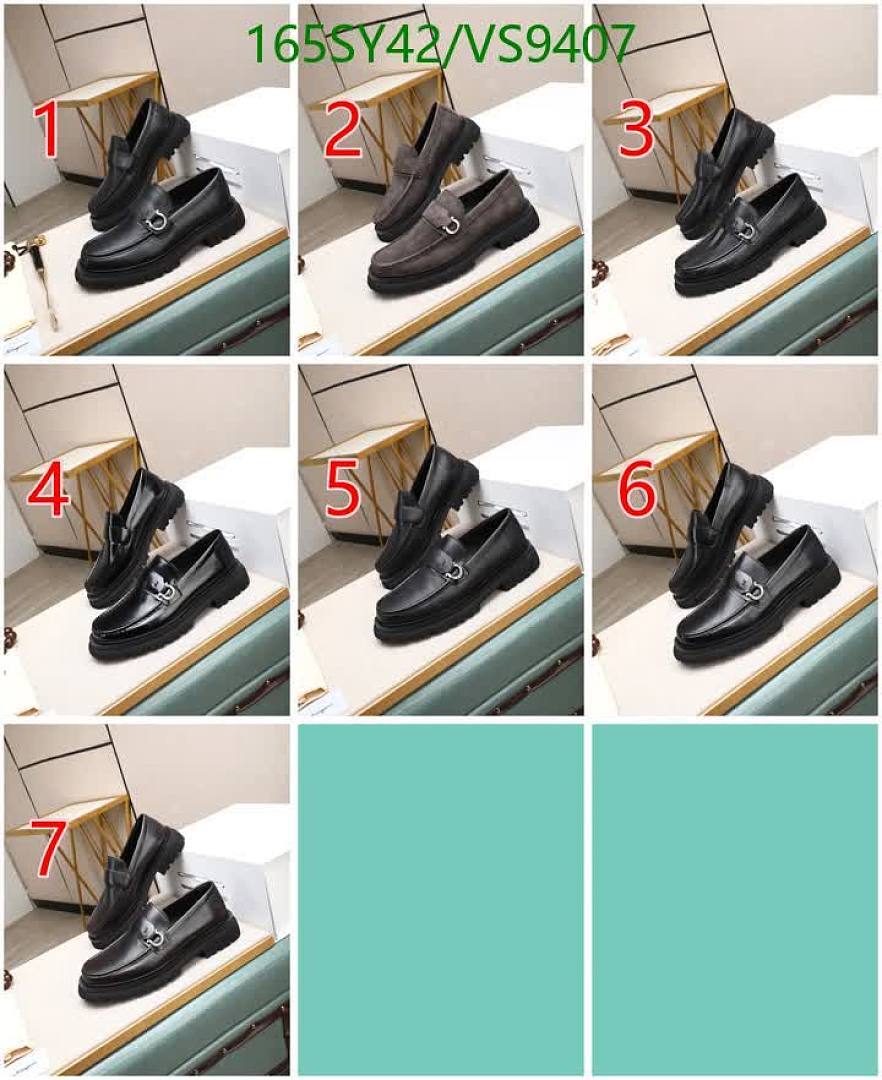 165SY42/VS9407

1

2

3

4

5

6

7