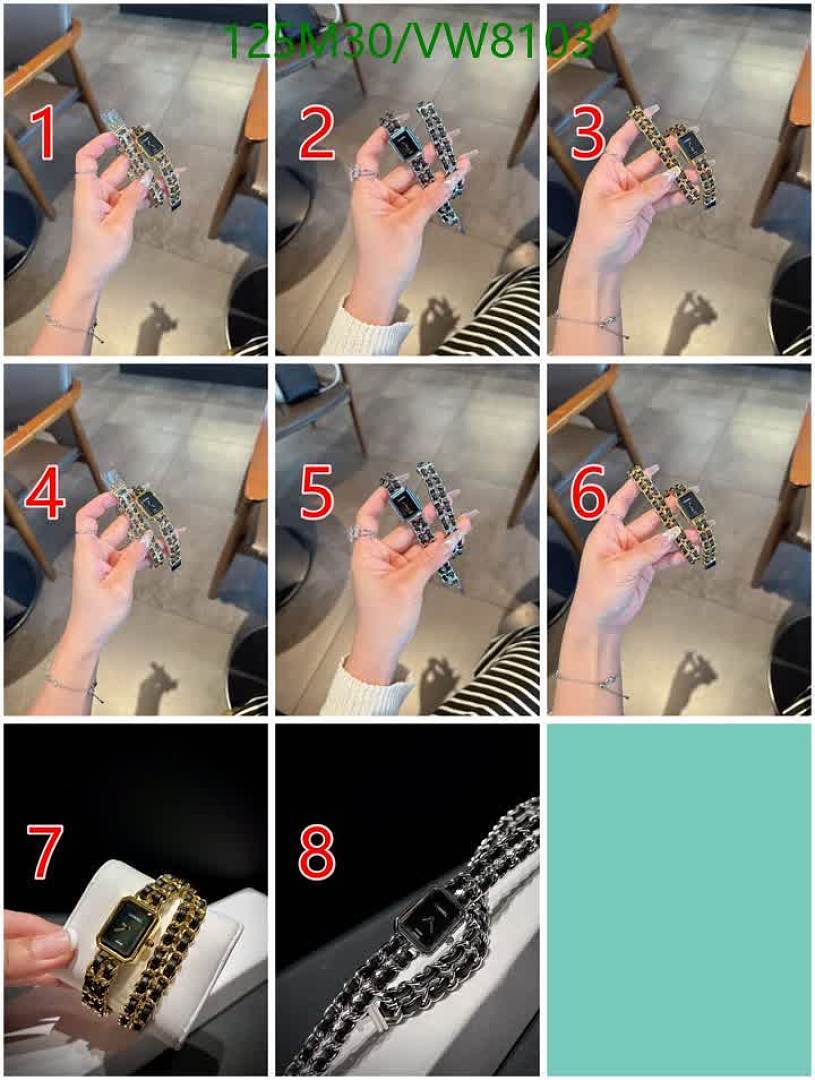 125M30/VW8103

1

2

3

4

5

6

7

8