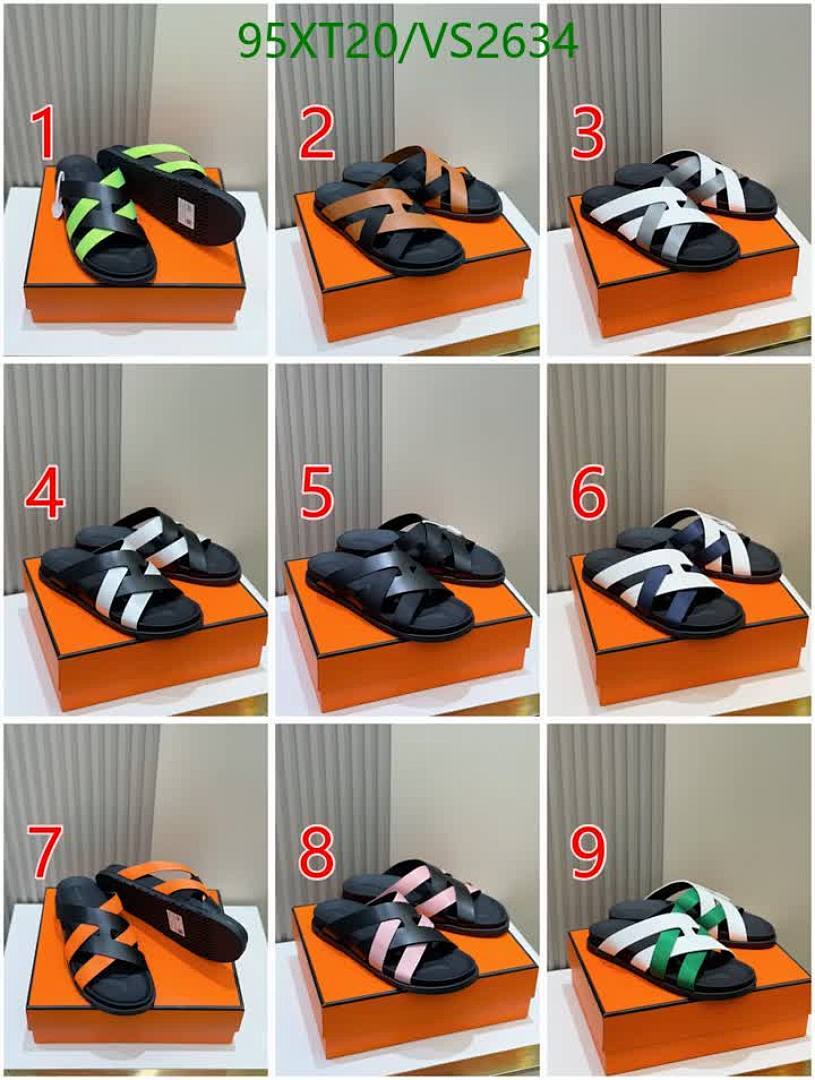 95XT20/VS2634

1

2

3

4

5

6

7

8

9