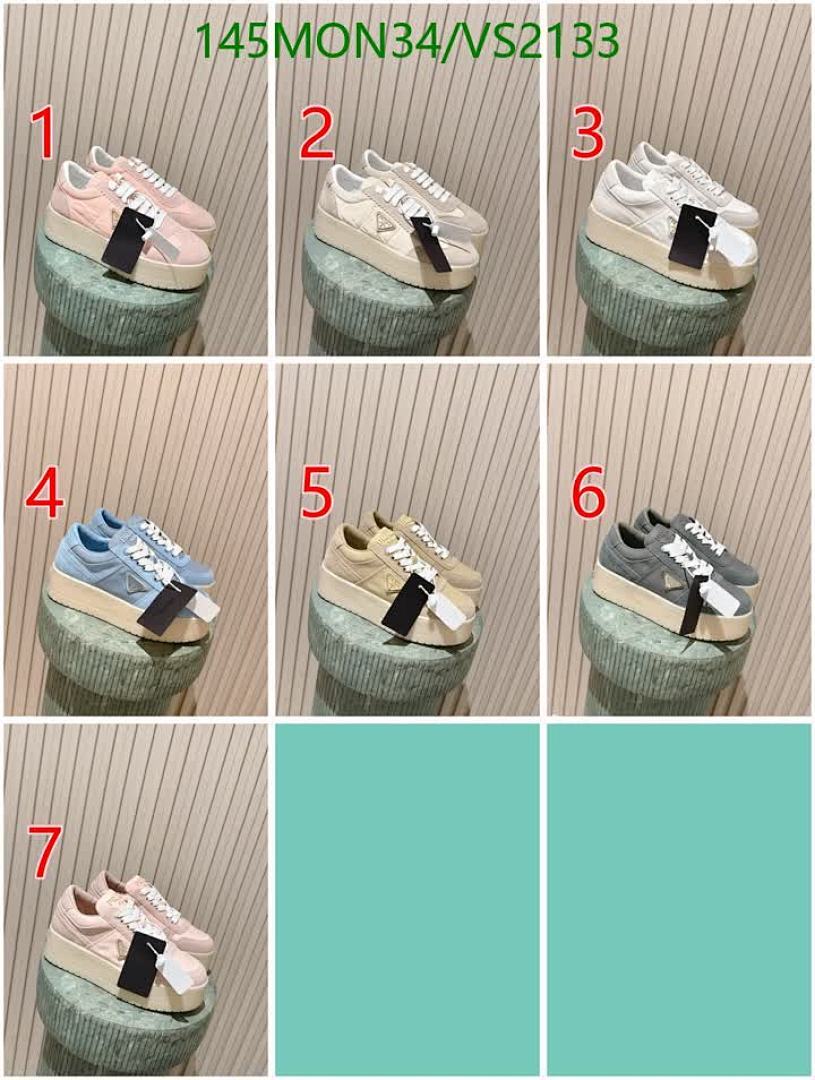 145MON34/VS2133

1

2

3

4

5

6

7