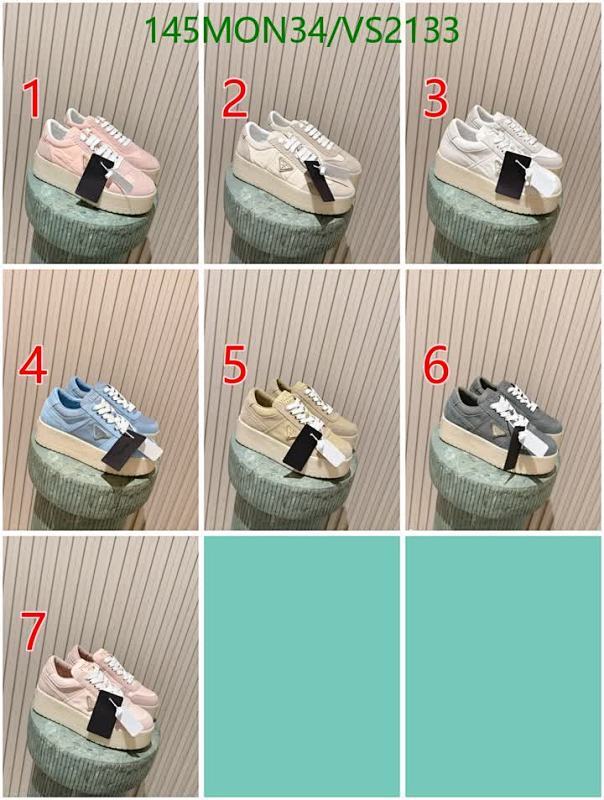 145MON34/VS2133

1

2

3

4

5

6

7