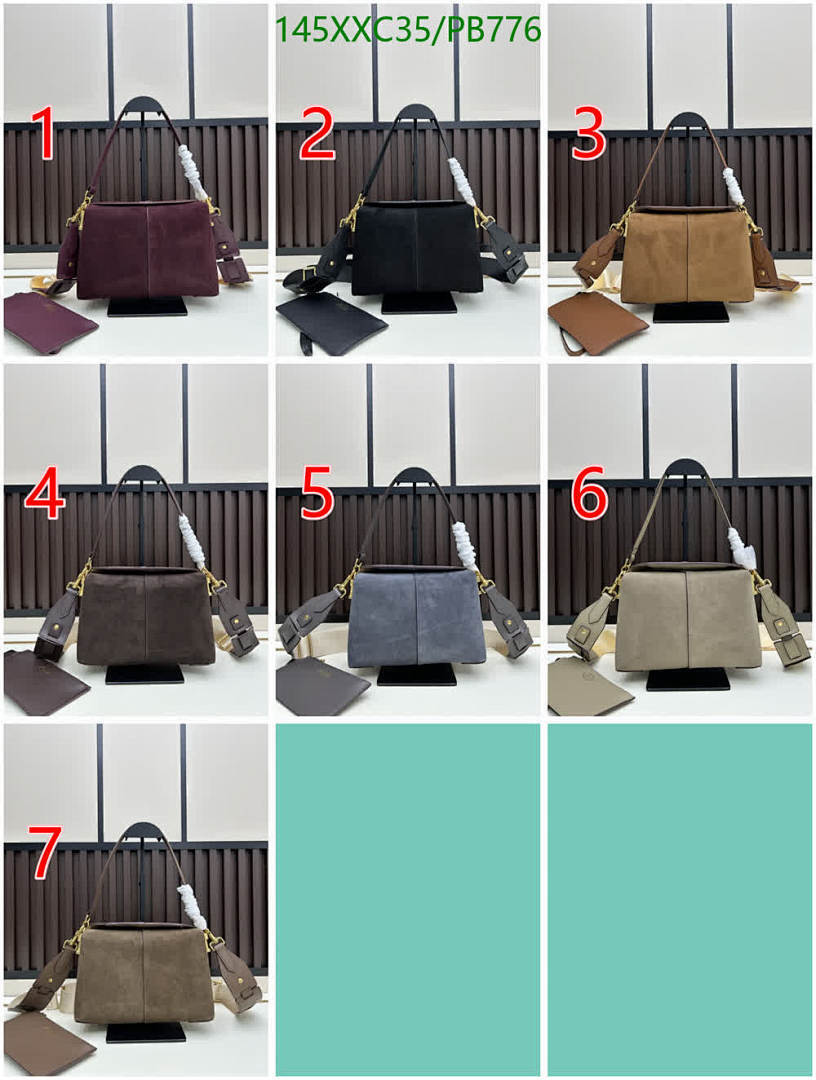 145XXC35/PB776

1

2

3

4

5

6

7