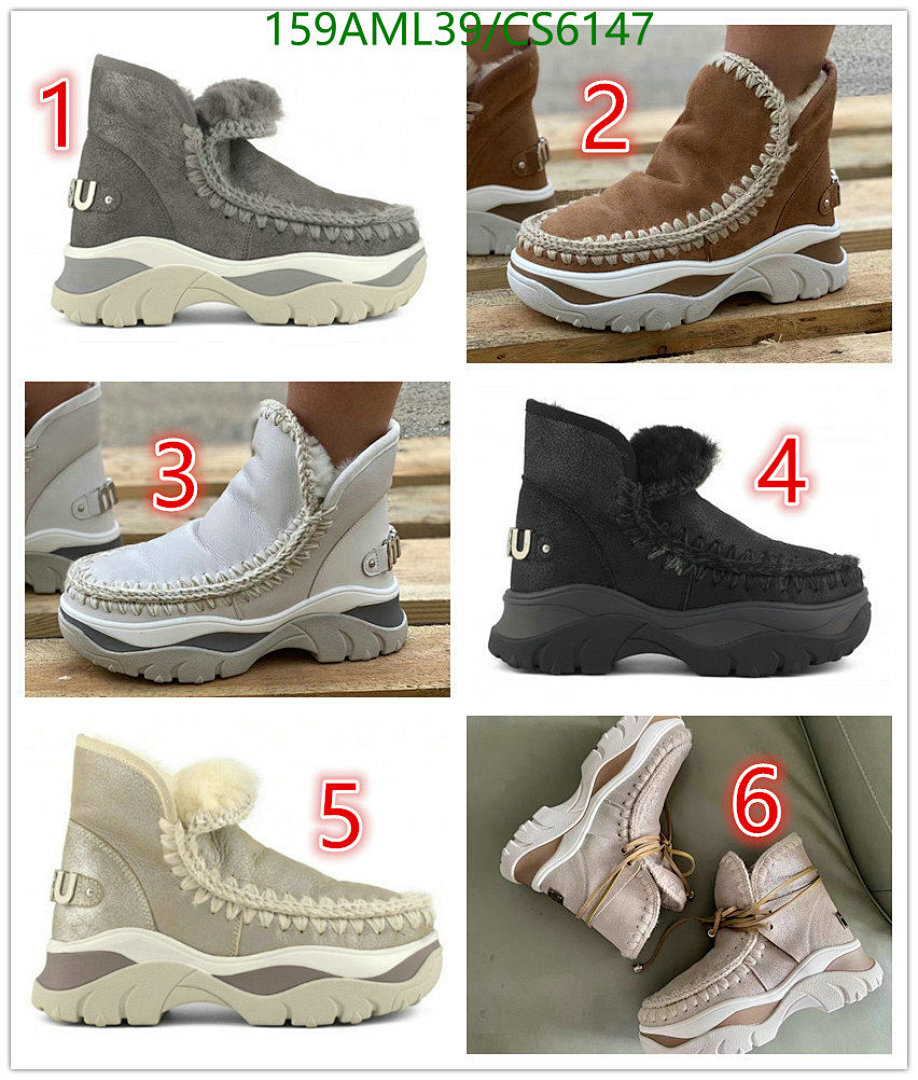 159AML39/CS6147

1

2

3

4

5

6