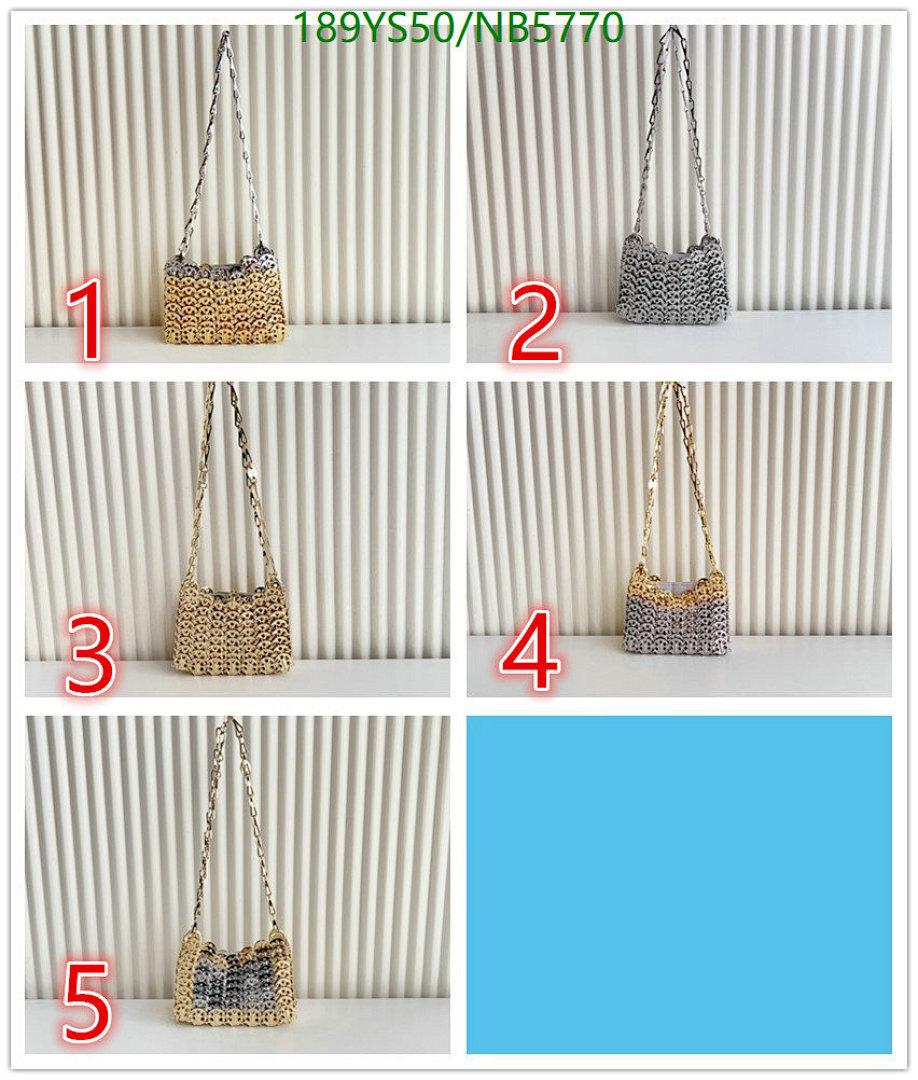 189YS50/NB5770

1

2

3

4

5