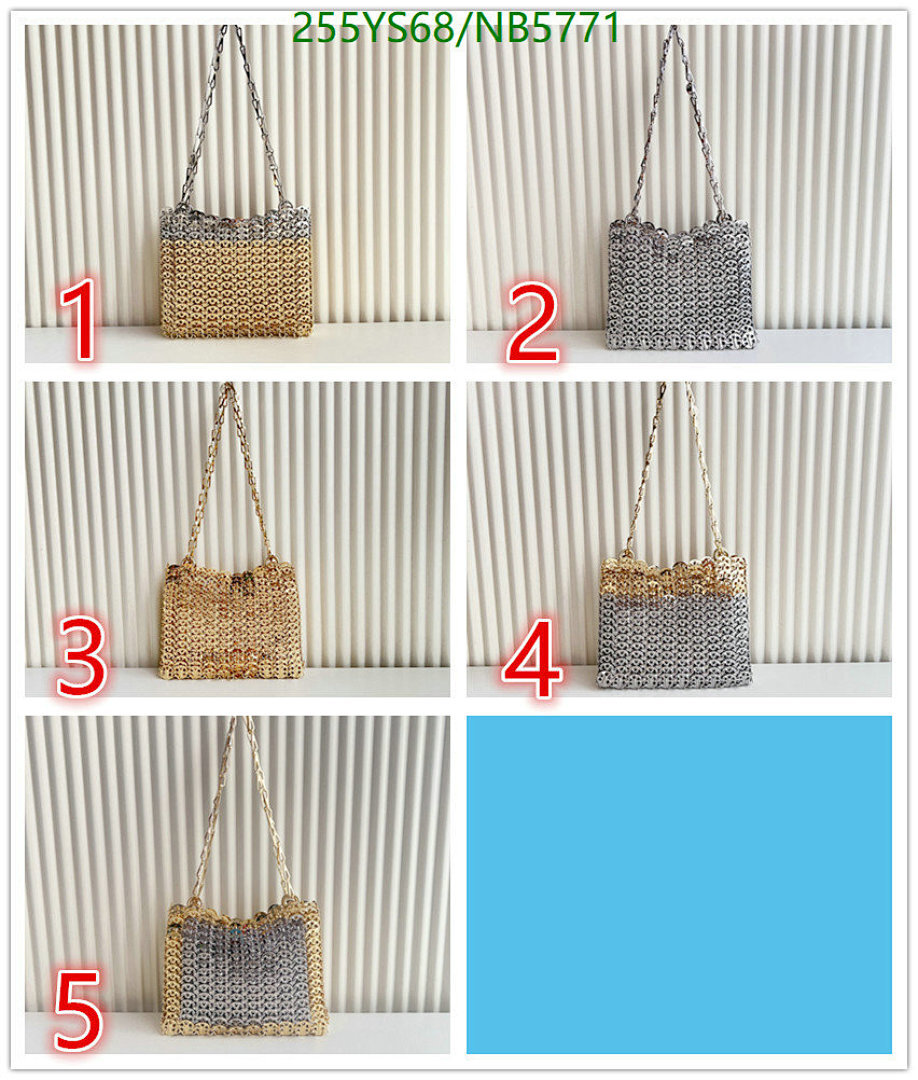 255YS68/NB5771

1

2

3

4

5