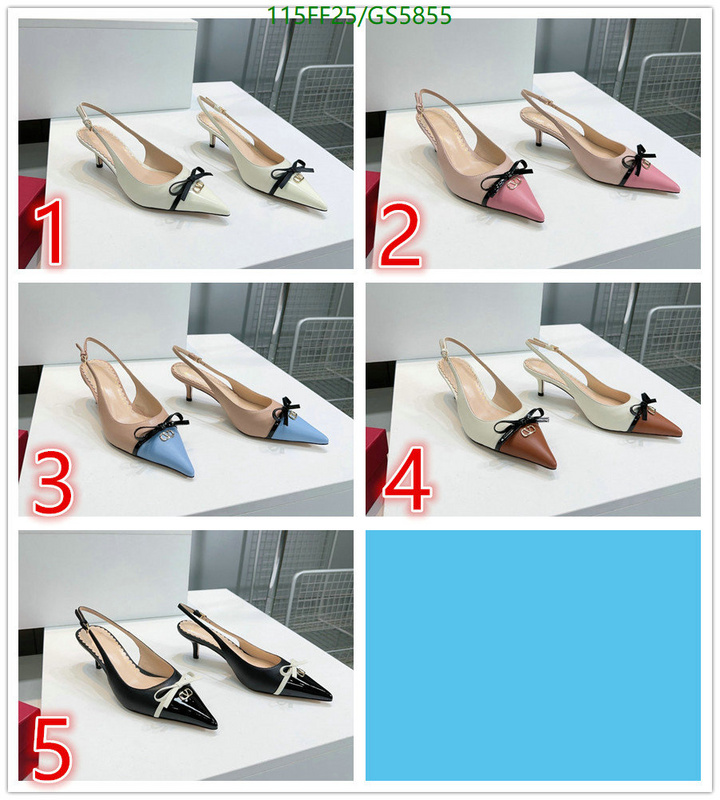 115FF25/GS5855

1

2

3

4

5