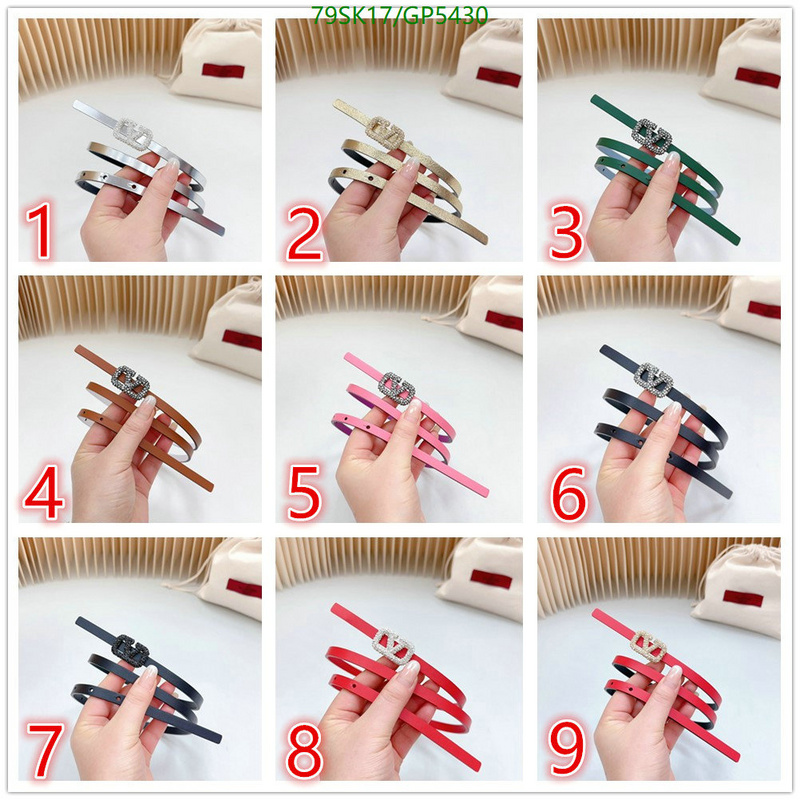 79SK17/GP5430

1

2

3

4

5

6

7

8

9