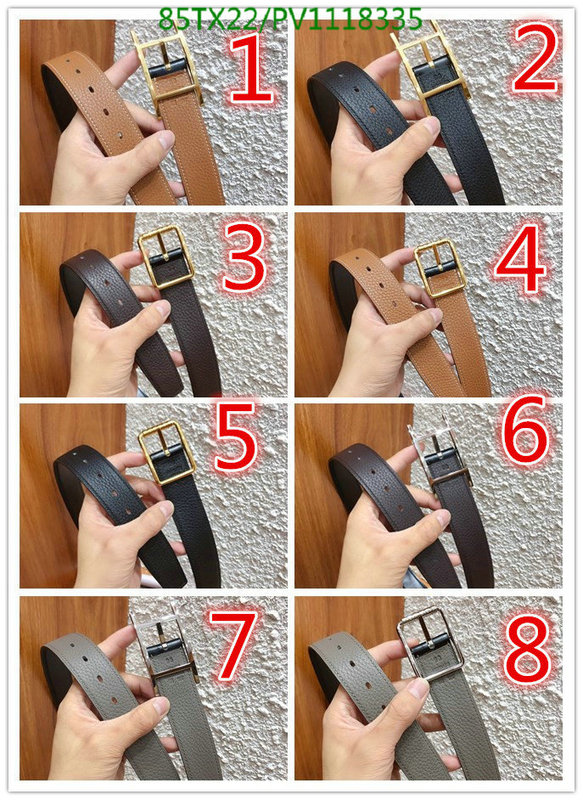 85TX22/PV1118335

1

2

3

4

5

6

7

8